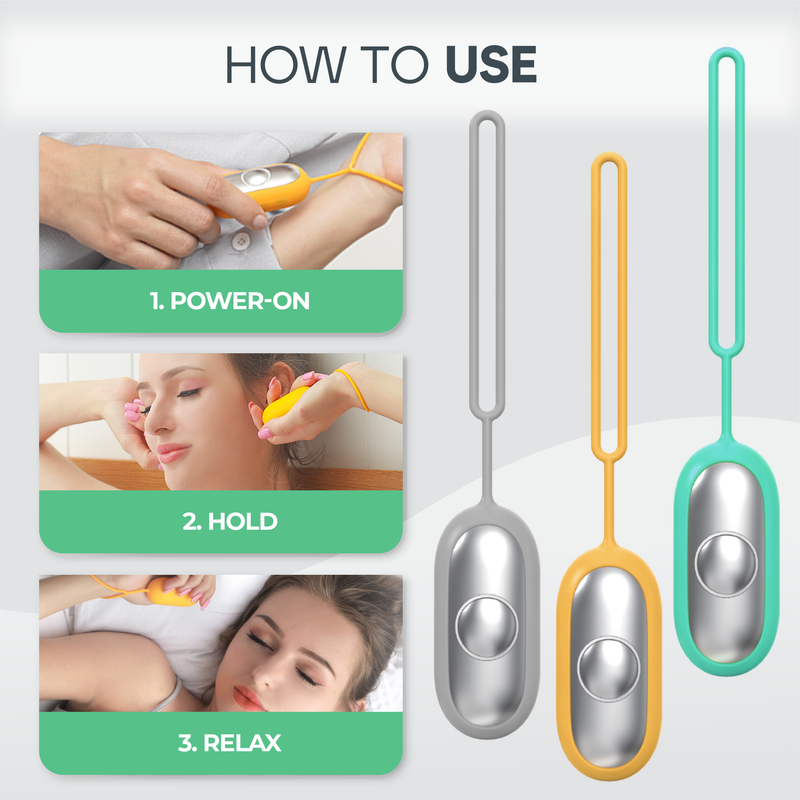 HOW TO USE

1. POWER-ON

2. HOLD

3. RELAX